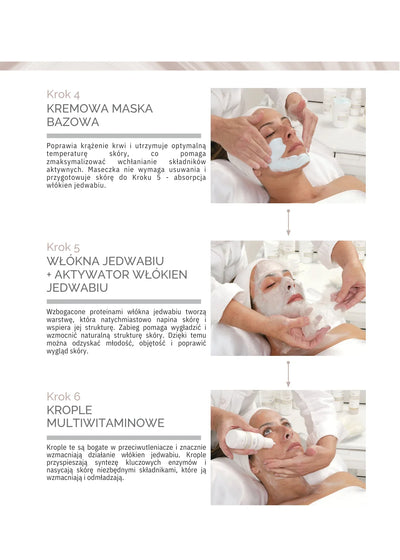 Krok 4
KREMOWA MASKA BAZOWA

Poprawia krążenie krwi i utrzymuje optymalną temperaturę skóry, co pomaga zmaksymalizować wchłanianie składników aktywnych. Maseczka nie wymaga usuwania i przygotowuje skórę do Kroku 5 - absorpcja włókien jedwabiu.

Krok 5
WŁÓKNA JEDWABIU + AKTYWATOR WŁÓKIEN JEDWABIU

Wzbogacone proteinami włókna jedwabiu tworzą warstwę, która natychmiastowo napina skórę i wspiera jej strukturę. Zabieg pomaga wygładzić i wzmocnić naturalną strukturę skóry. Dzięki temu można odzyskać młodość, objętość i poprawić wygląd skóry.

Krok 6
KROPLE MULTIWITAMINOWE

Krople te są bogate w przeciwutleniacze i znacznie wzmacniają działanie włókien jedwabiu. Krople przyspieszają syntezę kluczowych enzymów i nasycają skórę niezbędnymi składnikami, które ją wzmacniają i odmładzają.