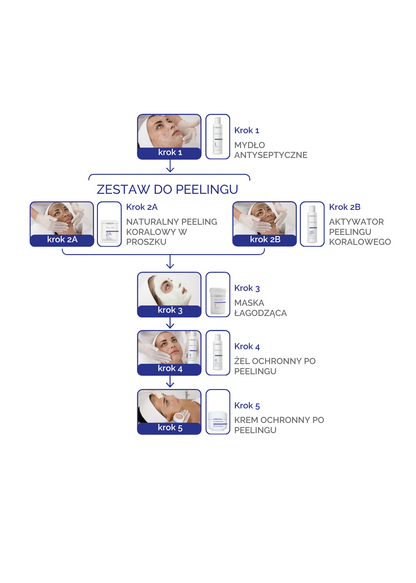 krok 1

Krok 1

MYDŁO ANTYSEPTYCZNE

ZESTAW DO PEELINGU

krok 2A

Krok 2A

NATURALNY PEELING KORALOWY W PROSZKU

krok 2B

Krok 2B

AKTYWATOR PEELINGU KORALOWEGO

krok 3

Krok 3

MASKA ŁAGODZĄCA

krok 4

Krok 4

ŻEL OCHRONNY PO PEELINGU

krok 5

Krok 5

KREM OCHRONNY PO PEELINGU