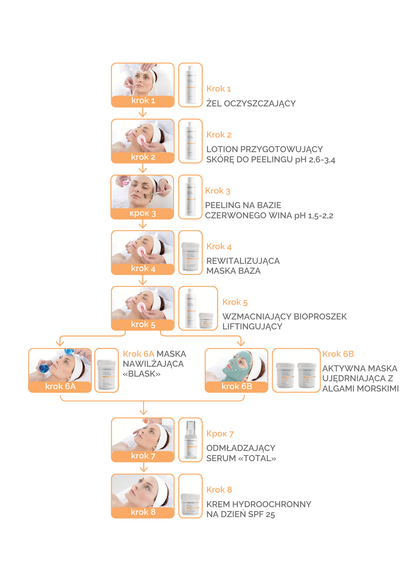 krok 1

Krok 1
ŻEL OCZYSZCZAJĄCY

krok 2

Krok 2
LOTION PRZYGOTOWUJĄCY SKÓRĘ DO PEELINGU pH 2,6-3,4

крок 3

Krok 3
PEELING NA BAZIE CZERWONEGO WINA pH 1,5-2,2

krok 4

Krok 4
REWITALIZUJĄCA MASKA BAZA

krok 5

Krok 5
WZMACNIAJĄCY BIOPROSZEK LIFTINGUJĄCY

krok 6A

Krok 6A MASKA NAWILŻAJĄCA «BLASK»

krok 6B

Krok 6B
AKTYWNA MASKA UJĘDRNIAJĄCA Z ALGAMI MORSKIMI

krok 7

Крок 7
ODMŁADZAJĄCY SERUM «TOTAL»

krok 8

Krok 8
KREM HYDROOCHRONNY NA DZIEŃ SPF 25