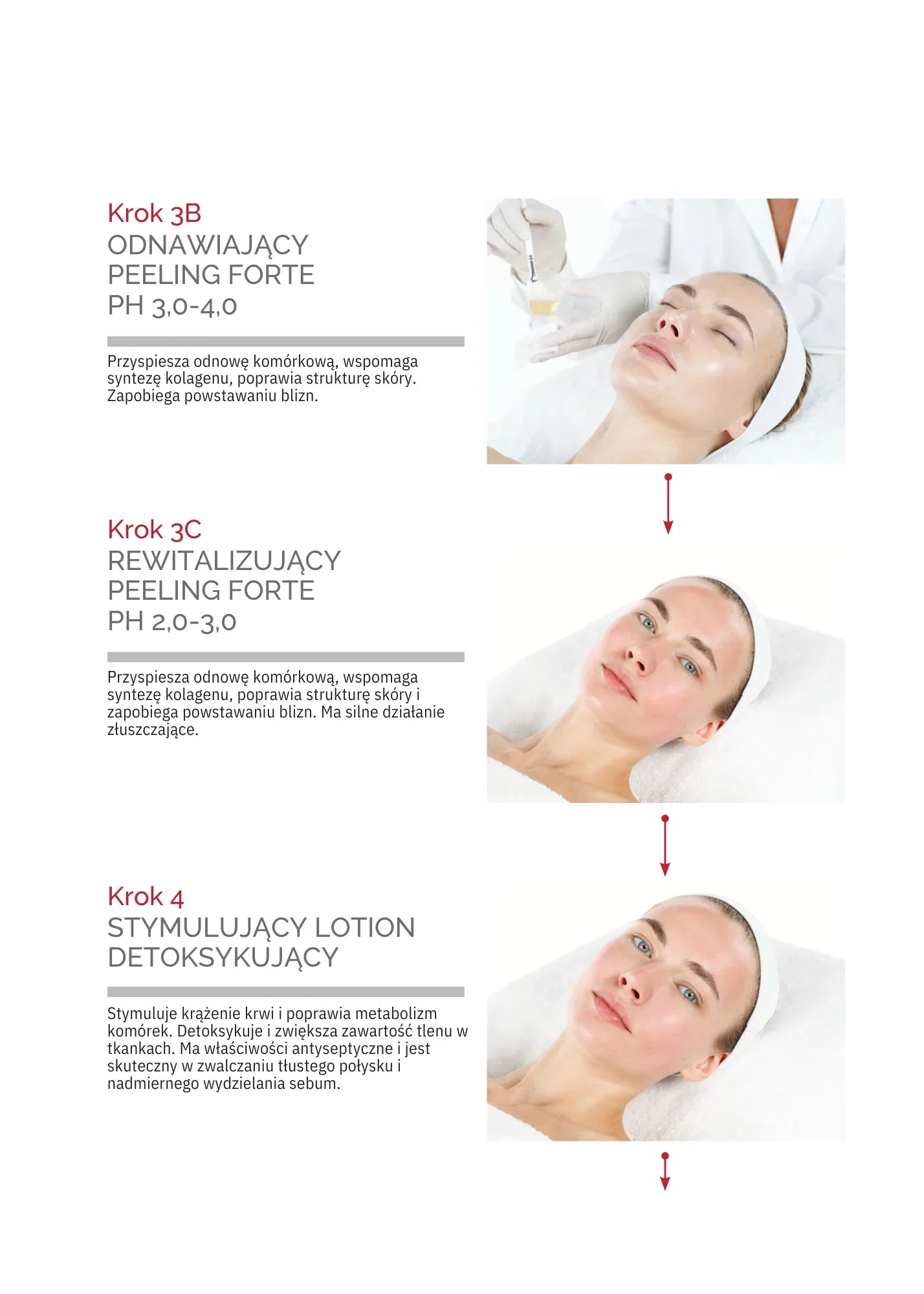 Krok 3B
ODNAWIAJĄCY
PEELING FORTE
PH 3,0-4,0

Przyspiesza odnowę komórkową, wspomaga syntezę kolagenu, poprawia strukturę skóry. Zapobiega powstawaniu blizn.

Krok 3C
REWITALIZUJĄCY
PEELING FORTE
PH 2,0-3,0

Przyspiesza odnowę komórkową, wspomaga syntezę kolagenu, poprawia strukturę skóry i zapobiega powstawaniu blizn. Ma silne działanie złuszczające.

Krok 4
STYMULUJĄCY LOTION
DETOKSYKUJĄCY

Stymuluje krążenie krwi i poprawia metabolizm komórek. Detoksykuje i zwiększa zawartość tlenu w tkankach. Ma właściwości antyseptyczne i jest skuteczny w zwalczaniu tłustego połysku i nadmiernego wydzielania sebum.